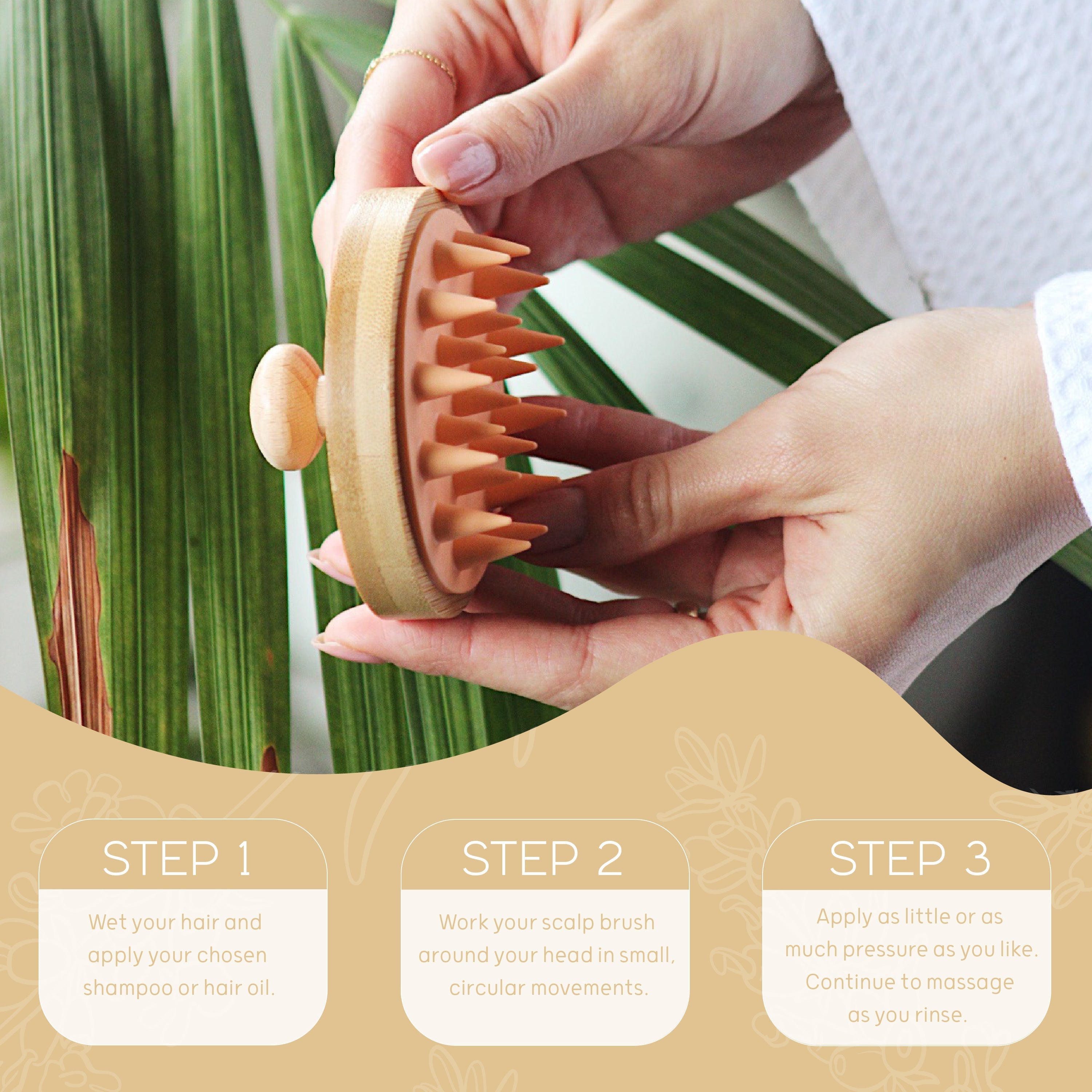 STEP 1

Wet your hair and apply your chosen shampoo or hair oil.

STEP 2

Work your scalp brush around your head in small, circular movements.

STEP 3

Apply as little or as much pressure as you like. Continue to massage as you rinse.